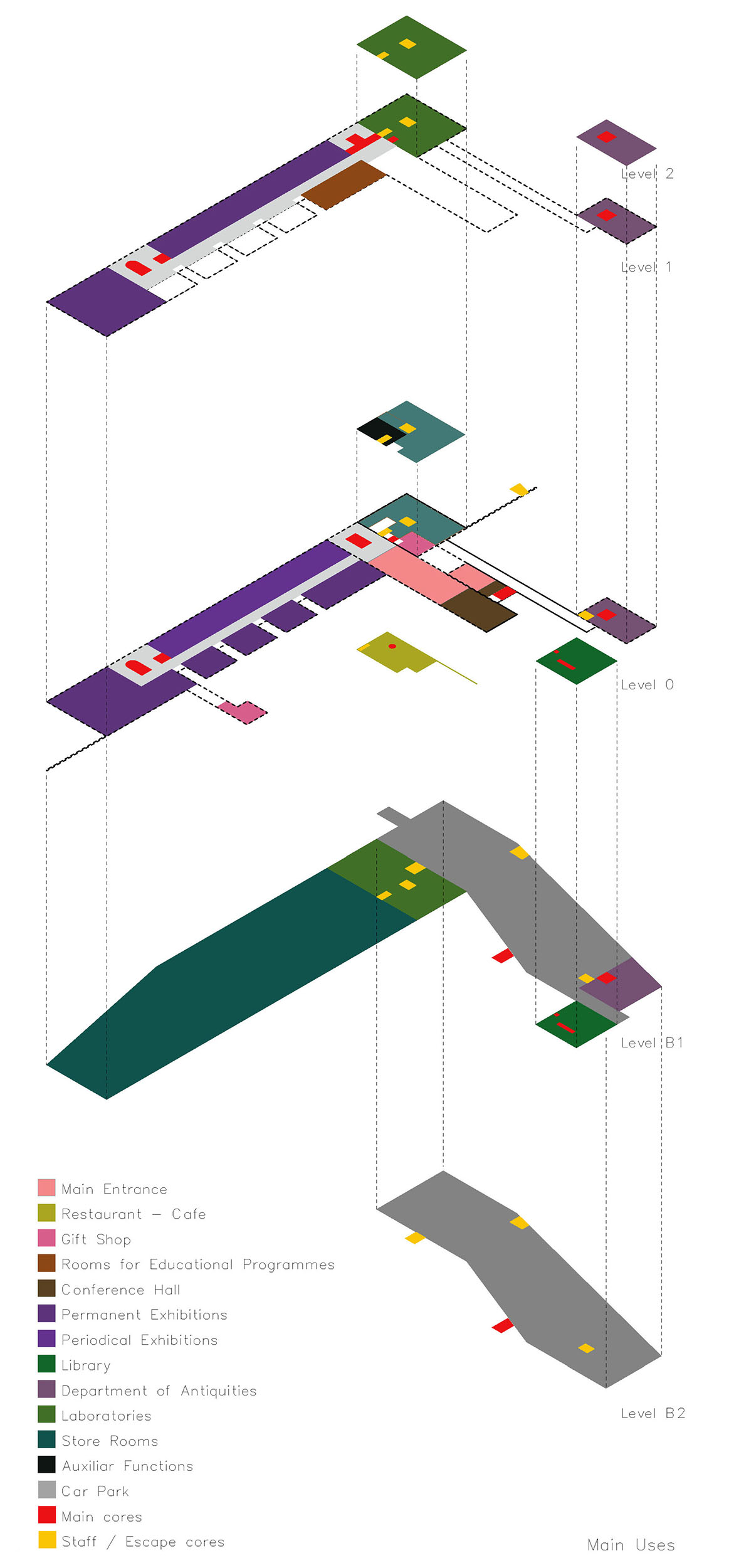 Level 2

Level 1

Level 0

Level B1

Level B2

Main Entrance
Restaurant – Cafe
Gift Shop
Rooms for Educational Programmes
Conference Hall
Permanent Exhibitions
Periodical Exhibitions
Library
Department of Antiquities
Laboratories
Store Rooms
Auxiliar Functions
Car Park
Main cores
Staff / Escape cores

Main Uses